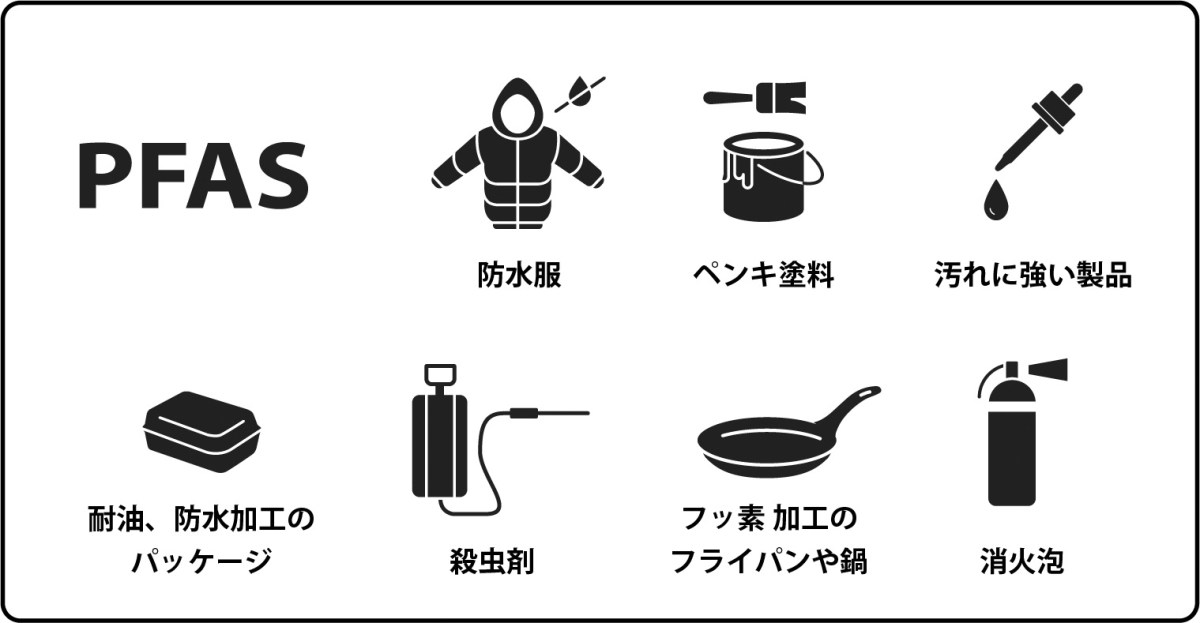 PFAS

防水服

ペンキ塗料

汚れに強い製品

耐油、防水加工のパッケージ

殺虫剤

フッ素 加工のフライパンや鍋

消火泡